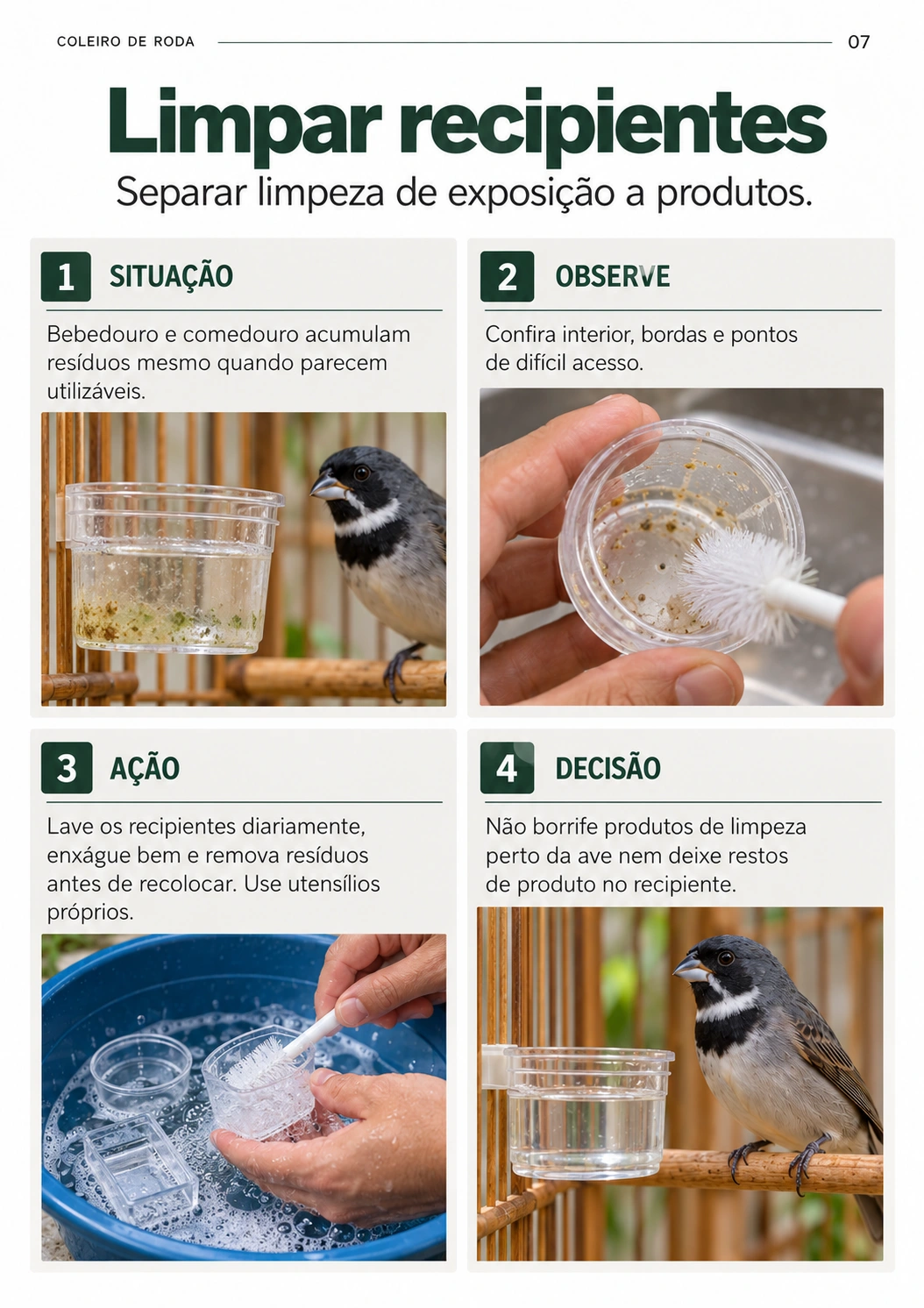 COLEIRO DE RODA 07

Limpar recipientes

Separar limpeza de exposição a produtos.

1 SITUAÇÃO

Bebedouro e comedouro acumulam resíduos mesmo quando parecem utilizáveis.

2 OBSERVE

Confira interior, bordas e pontos de difícil acesso.

3 AÇÃO

Lave os recipientes diariamente, enxágue bem e remova resíduos antes de recolocar. Use utensílios próprios.

4 DECISÃO

Não borrife produtos de limpeza perto da ave nem deixe restos de produto no recipiente.